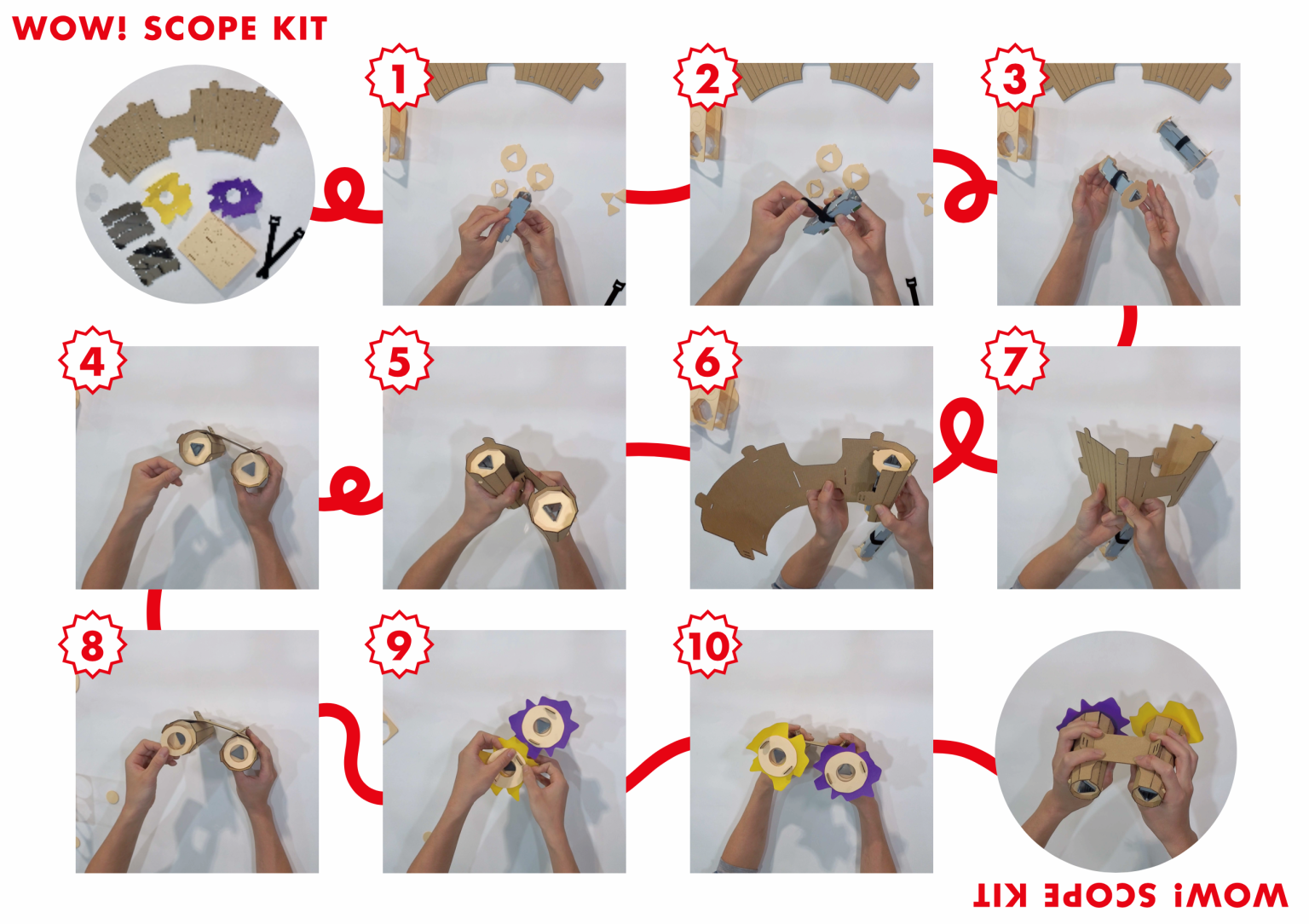 WOW! SCOPE KIT

1

2

3

4

5

6

7

8

9

10

WOW! SCOPE KIT